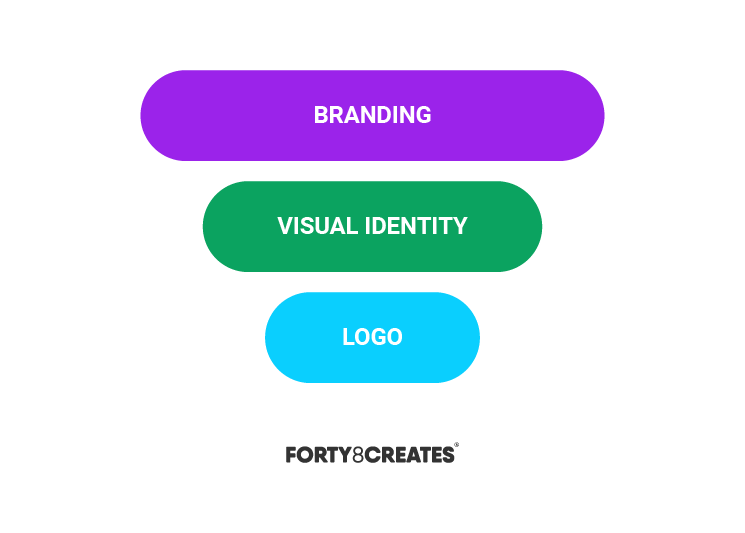 BRANDING

VISUAL IDENTITY

LOGO

FORTY8CREATES®