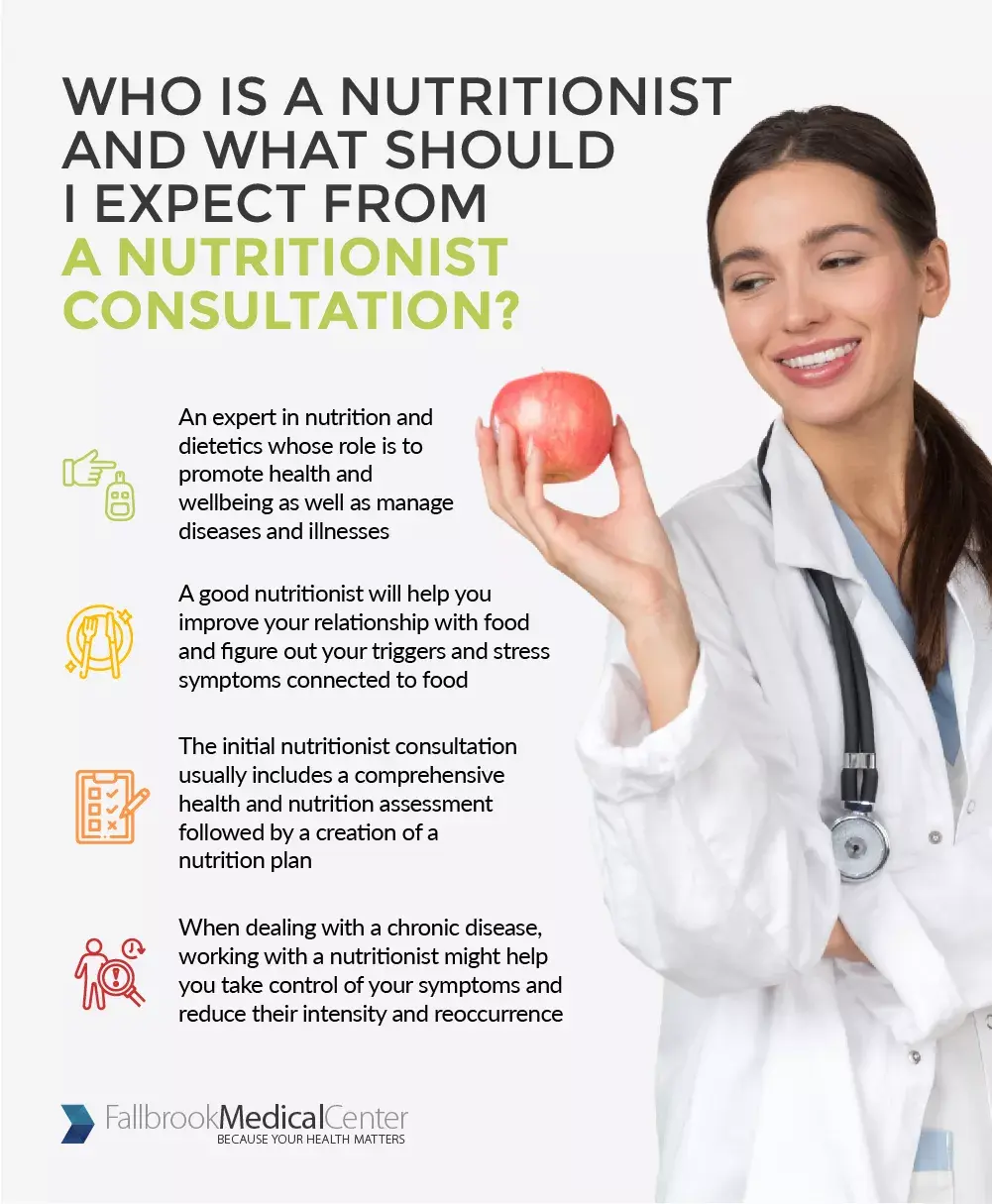 WHO IS A NUTRITIONIST AND WHAT SHOULD I EXPECT FROM A NUTRITIONIST CONSULTATION?

An expert in nutrition and dietetics whose role is to promote health and wellbeing as well as manage diseases and illnesses

A good nutritionist will help you improve your relationship with food and figure out your triggers and stress symptoms connected to food

The initial nutritionist consultation usually includes a comprehensive health and nutrition assessment followed by a creation of a nutrition plan

When dealing with a chronic disease, working with a nutritionist might help you take control of your symptoms and reduce their intensity and reoccurrence

FallbrookMedicalCenter
BECAUSE YOUR HEALTH MATTERS