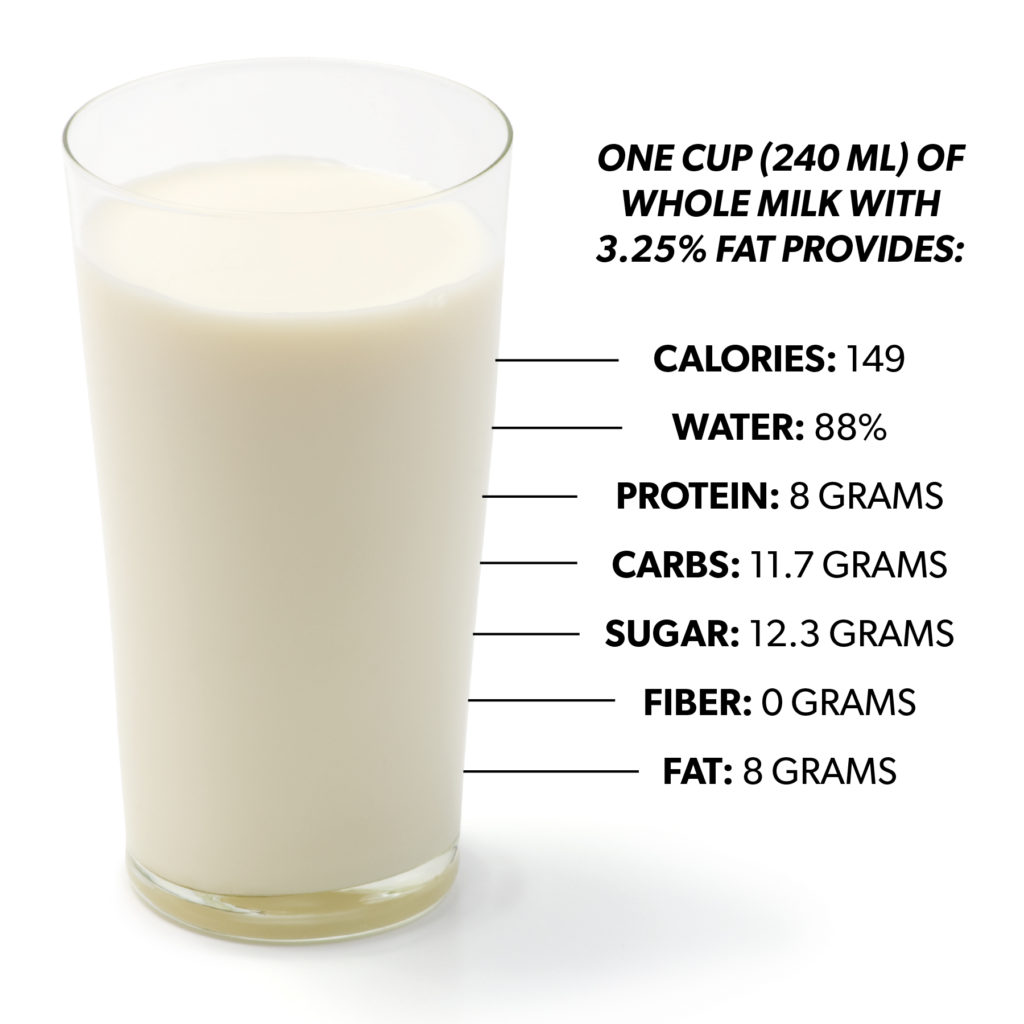 ONE CUP (240 ML) OF WHOLE MILK WITH 3.25% FAT PROVIDES:

CALORIES: 149

WATER: 88%

PROTEIN: 8 GRAMS

CARBS: 11.7 GRAMS

SUGAR: 12.3 GRAMS

FIBER: 0 GRAMS

FAT: 8 GRAMS