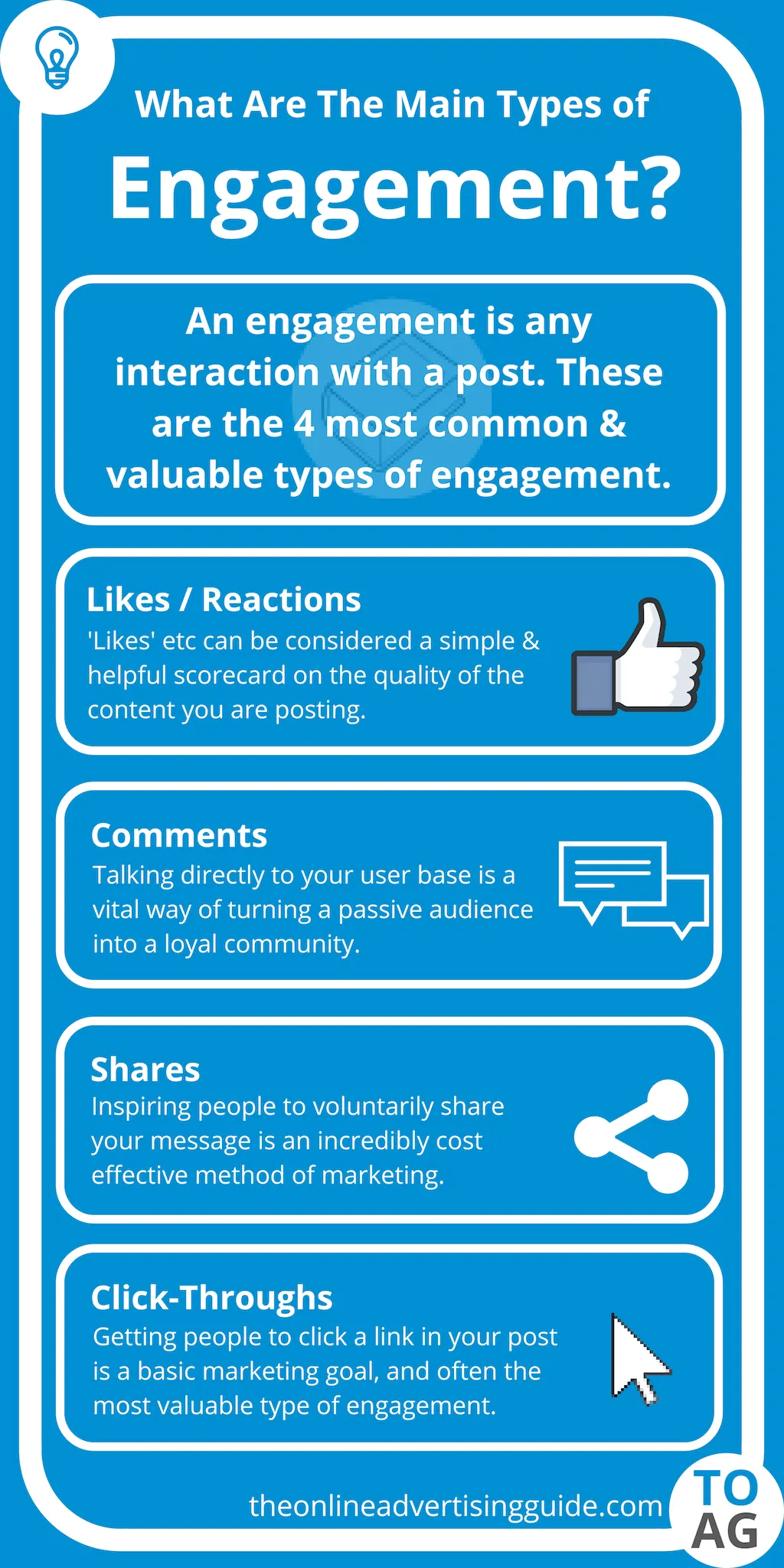 What Are The Main Types of

Engagement?

An engagement is any interaction with a post. These are the 4 most common & valuable types of engagement.

Likes / Reactions
'Likes' etc can be considered a simple & helpful scorecard on the quality of the content you are posting.

Comments
Talking directly to your user base is a vital way of turning a passive audience into a loyal community.

Shares
Inspiring people to voluntarily share your message is an incredibly cost effective method of marketing.

Click-Throughs
Getting people to click a link in your post is a basic marketing goal, and often the most valuable type of engagement.

theonlineadvertisingguide.com

TO
AG