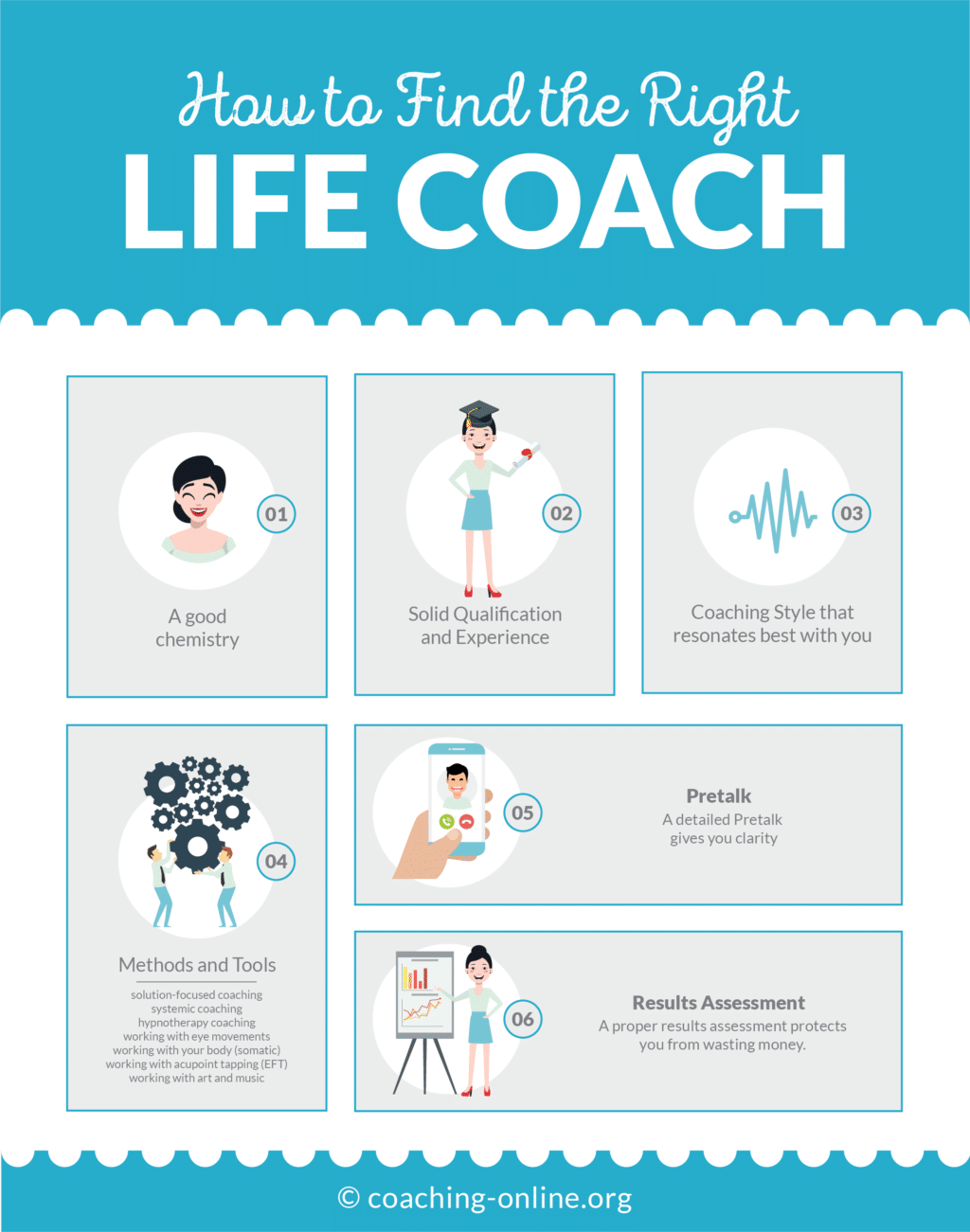 How to Find the Right
LIFE COACH

01
A good chemistry

02
Solid Qualification and Experience

03
Coaching Style that resonates best with you

04
Methods and Tools

solution-focused coaching
systemic coaching
hypnotherapy coaching
working with eye movements
working with your body (somatic)
working with acupoint tapping (EFT)
working with art and music

05
Pretalk
A detailed Pretalk gives you clarity

06
Results Assessment
A proper results assessment protects you from wasting money.

© coaching-online.org